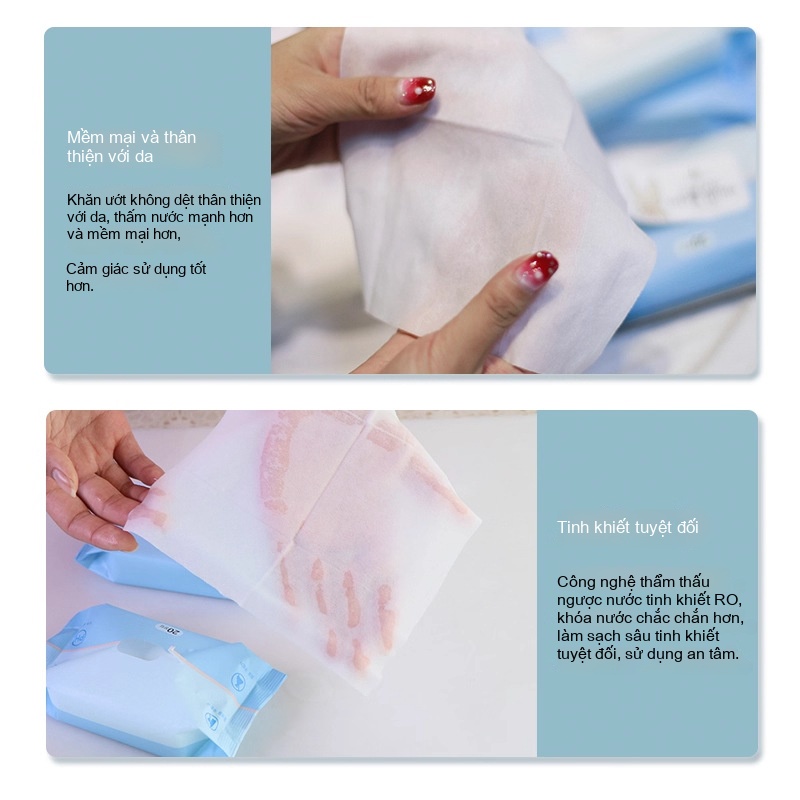 Mềm mại và thân thiện với da

Khăn ướt không dệt thân thiện với da, thấm nước mạnh hơn và mềm mại hơn,

Cảm giác sử dụng tốt hơn.

Tinh khiết tuyệt đối

Công nghệ thẩm thấu ngược nước tinh khiết RO, khóa nước chắc chắn hơn, làm sạch sâu tinh khiết tuyệt đối, sử dụng an tâm.