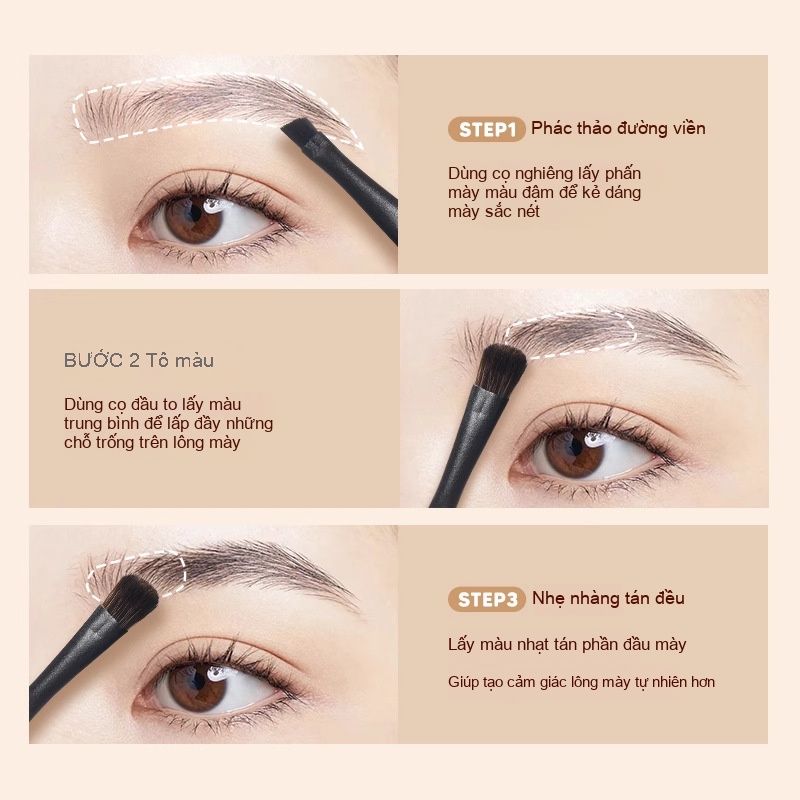 STEP1 Phác thảo đường viền

Dùng cọ nghiêng lấy phấn mày màu đậm để kẻ dáng mày sắc nét

BƯỚC 2 Tô màu

Dùng cọ đầu to lấy màu trung bình để lấp đầy những chỗ trống trên lông mày

STEP3 Nhẹ nhàng tán đều

Lấy màu nhạt tán phần đầu mày

Giúp tạo cảm giác lông mày tự nhiên hơn