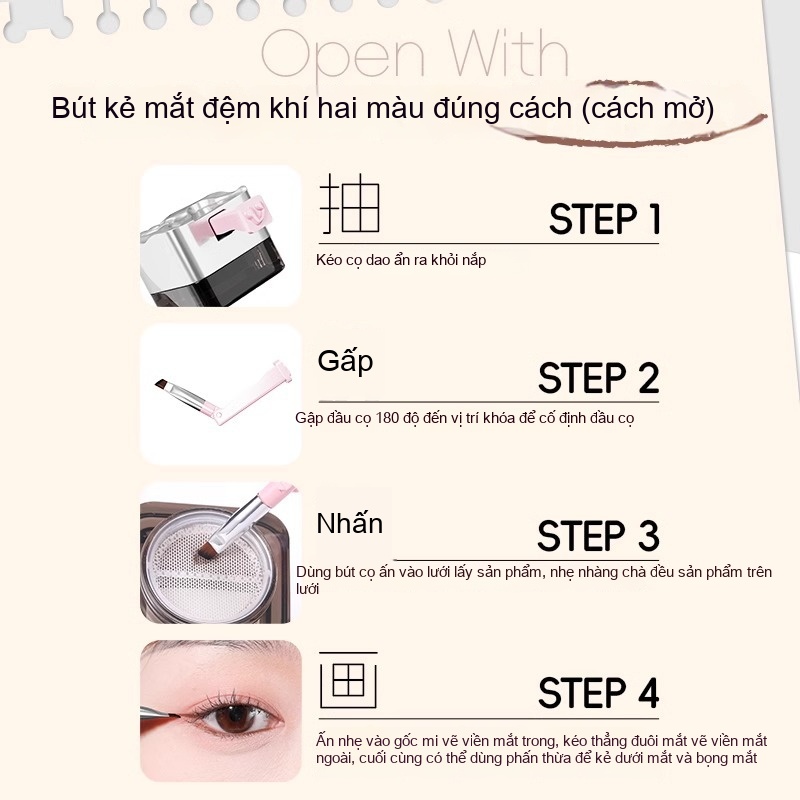 Open With

Bút kẻ mắt đệm khí hai màu đúng cách (cách mở)

抽

STEP 1

Kéo cọ dao ẩn ra khỏi nắp

Gấp

STEP 2

Gập đầu cọ 180 độ đến vị trí khóa để cố định đầu cọ

Nhấn

STEP 3

Dùng bút cọ ấn vào lưới lấy sản phẩm, nhẹ nhàng chà đều sản phẩm trên lưới

画

STEP 4

Ấn nhẹ vào gốc mi vẽ viền mắt trong, kéo thẳng đuôi mắt vẽ viền mắt ngoài, cuối cùng có thể dùng phấn thừa để kẻ dưới mắt và bọng mắt