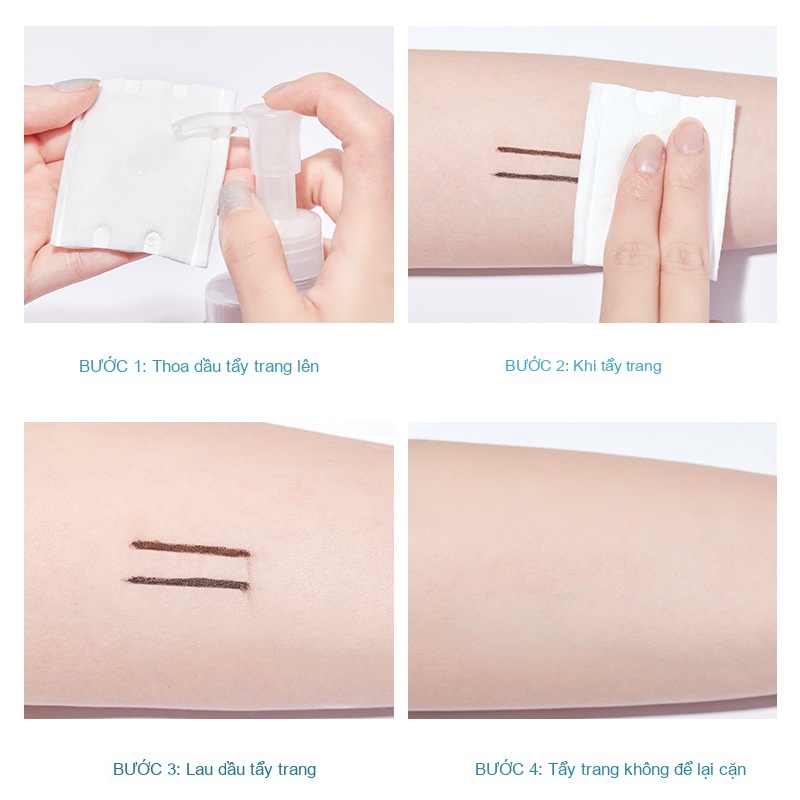 BƯỚC 1: Thoa dầu tẩy trang lên

BƯỚC 2: Khi tẩy trang

BƯỚC 3: Lau dầu tẩy trang

BƯỚC 4: Tẩy trang không để lại cặn