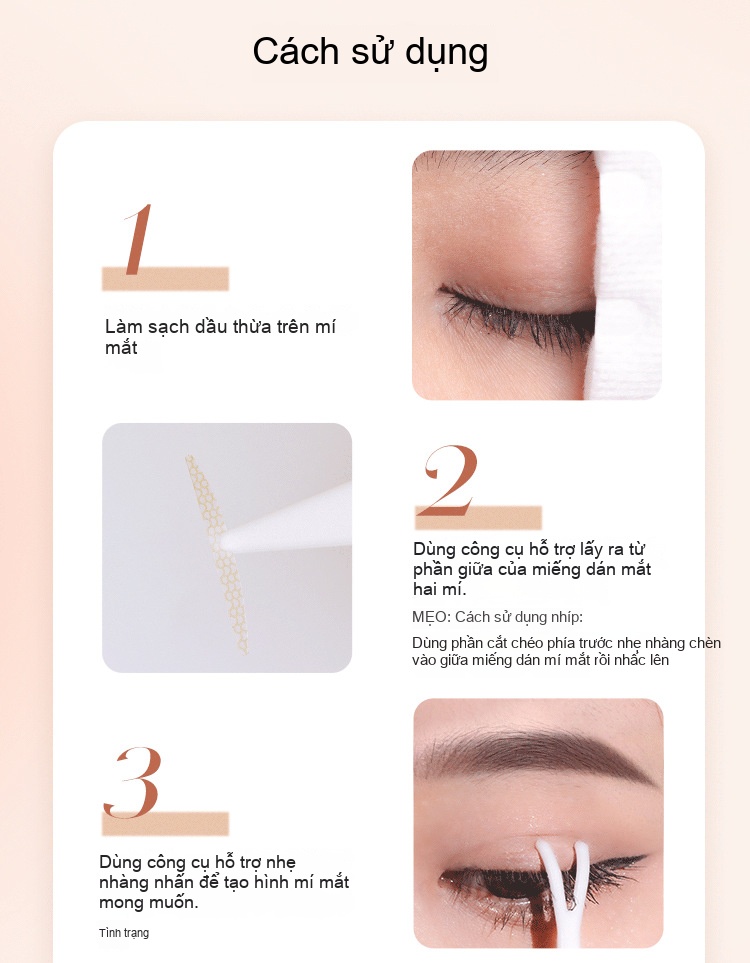 Cách sử dụng

1

Làm sạch dầu thừa trên mí mắt

2

Dùng công cụ hỗ trợ lấy ra từ phần giữa của miếng dán mắt hai mí.

MẸO: Cách sử dụng nhíp:

Dùng phần cắt chéo phía trước nhẹ nhàng chèn vào giữa miếng dán mí mắt rồi nhấc lên

3

Dùng công cụ hỗ trợ nhẹ nhàng nhấn để tạo hình mí mắt mong muốn.

Tình trạng