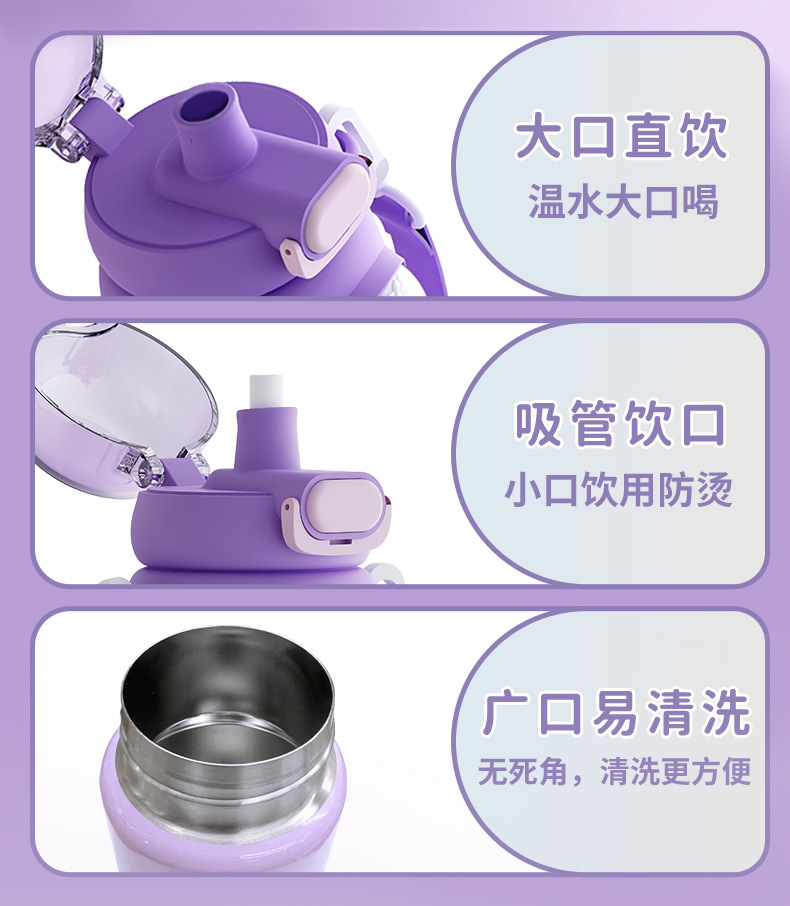 大口直饮
温水大口喝

吸管饮口
小口饮用防烫

广口易清洗
无死角，清洗更方便