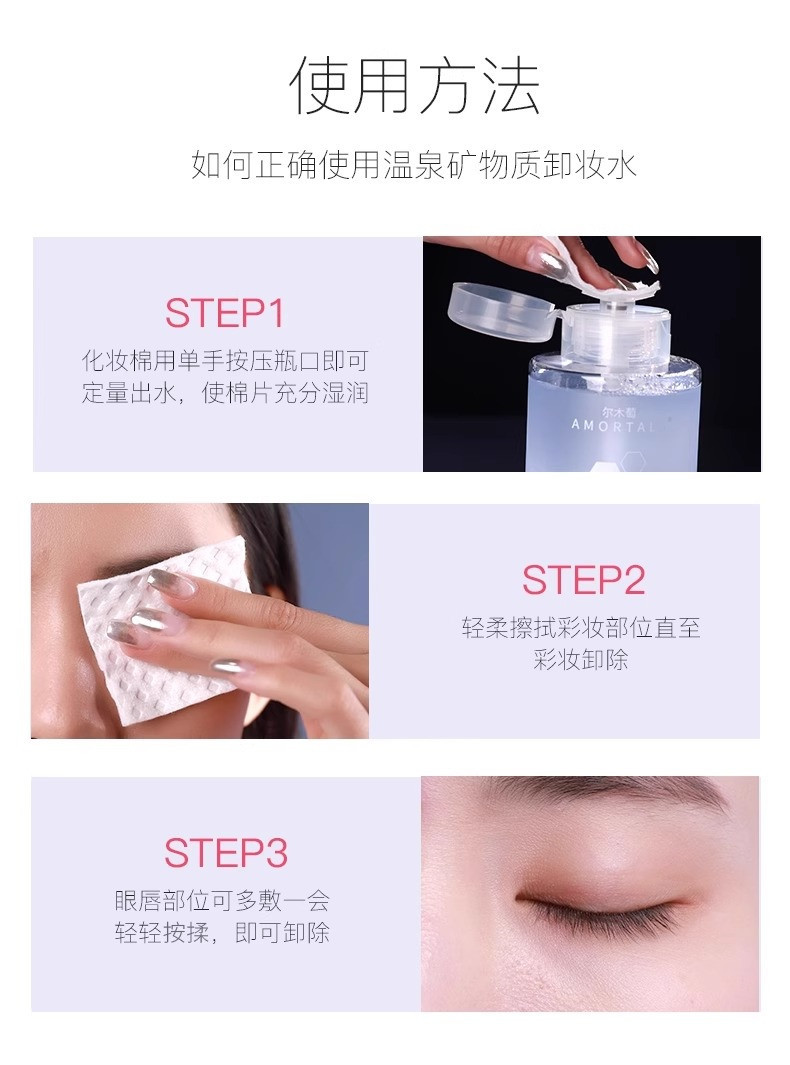 使用方法

如何正确使用温泉矿物质卸妆水

STEP1

化妆棉用单手按压瓶口即可定量出水，使棉片充分湿润

尔木萄
AMORTAL

STEP2

轻柔擦拭彩妆部位直至彩妆卸除

STEP3

眼唇部位可多敷一会轻轻按揉，即可卸除