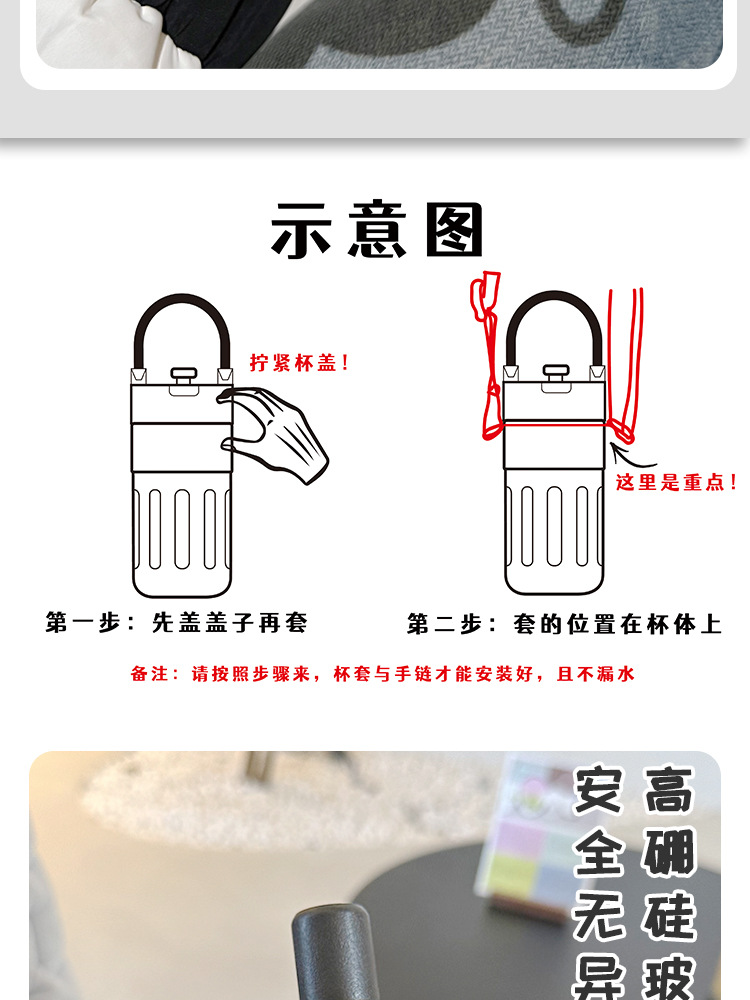 示意图

拧紧杯盖！

这里是重点！

第一步：先盖盖子再套

第二步：套的位置在杯体上

备注：请按照步骤来，杯套与手链才能安装好，且不漏水

高硼硅玻

安全无异