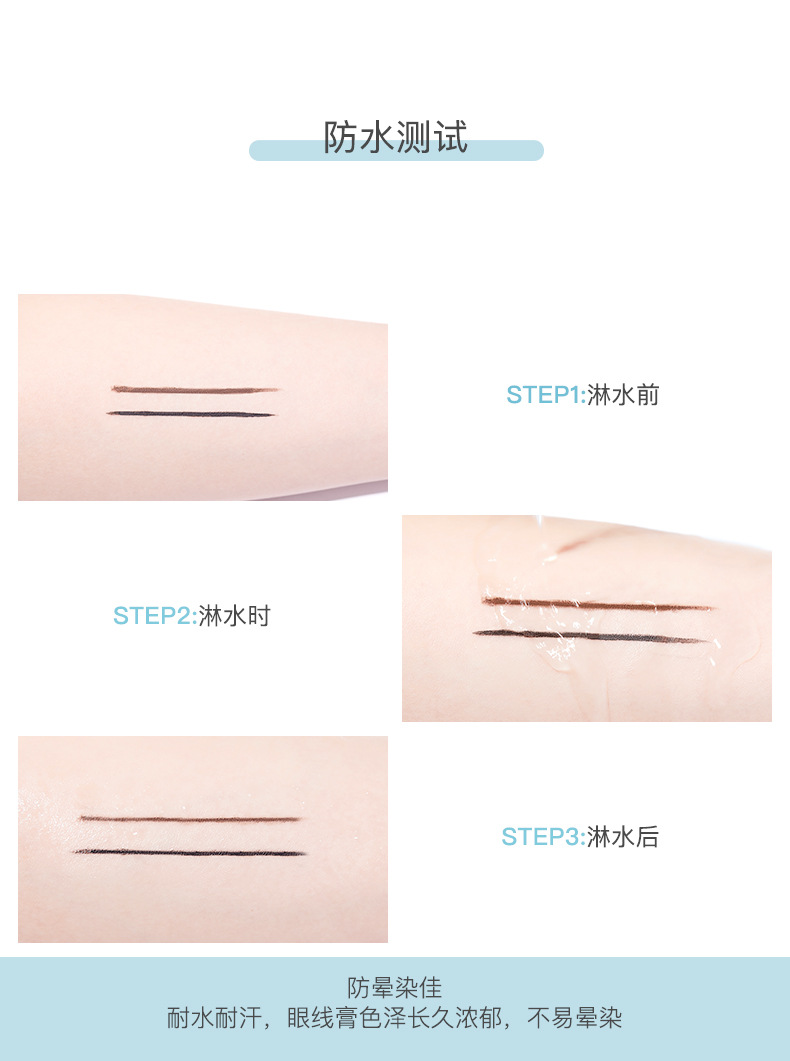 防水测试

STEP1:淋水前

STEP2:淋水时

STEP3:淋水后

防晕染佳
耐水耐汗，眼线膏色泽长久浓郁，不易晕染