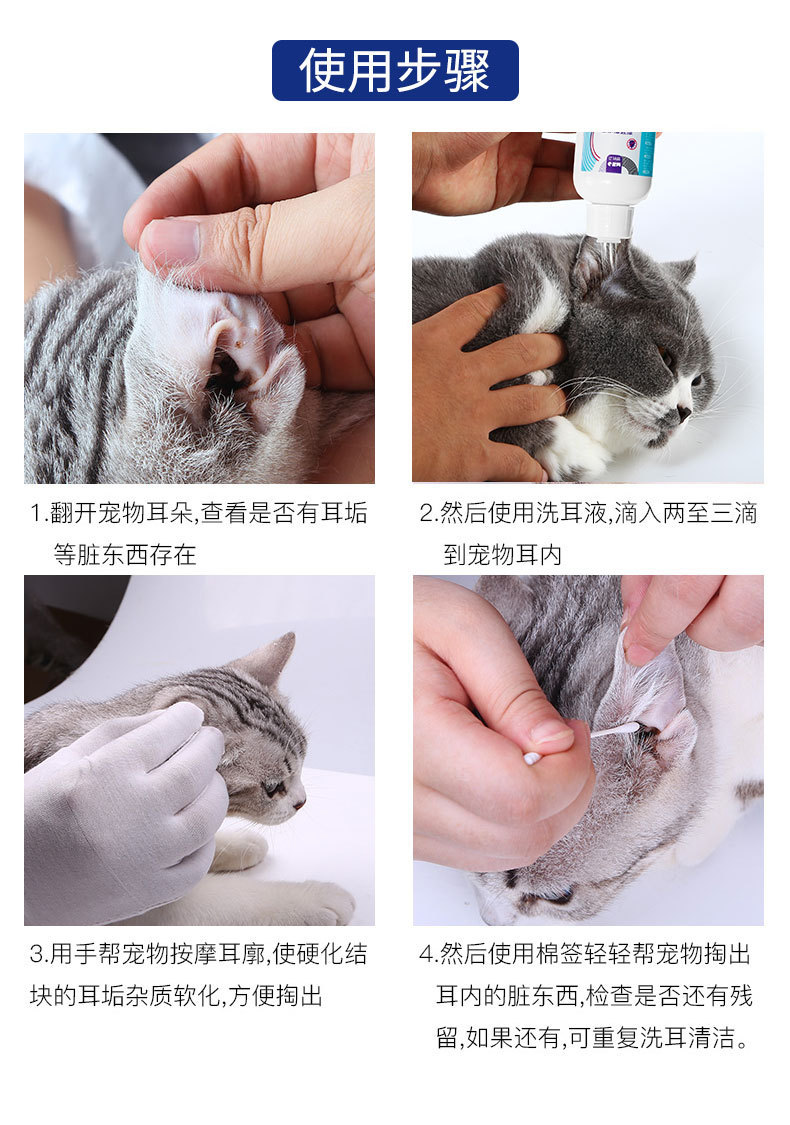 使用步骤

1.翻开宠物耳朵,查看是否有耳垢等脏东西存在

2.然后使用洗耳液,滴入两至三滴到宠物耳内

3.用手帮宠物按摩耳廓,使硬化结块的耳垢杂质软化,方便掏出

4.然后使用棉签轻轻帮宠物掏出耳内的脏东西,检查是否还有残留,如果还有,可重复洗耳清洁。