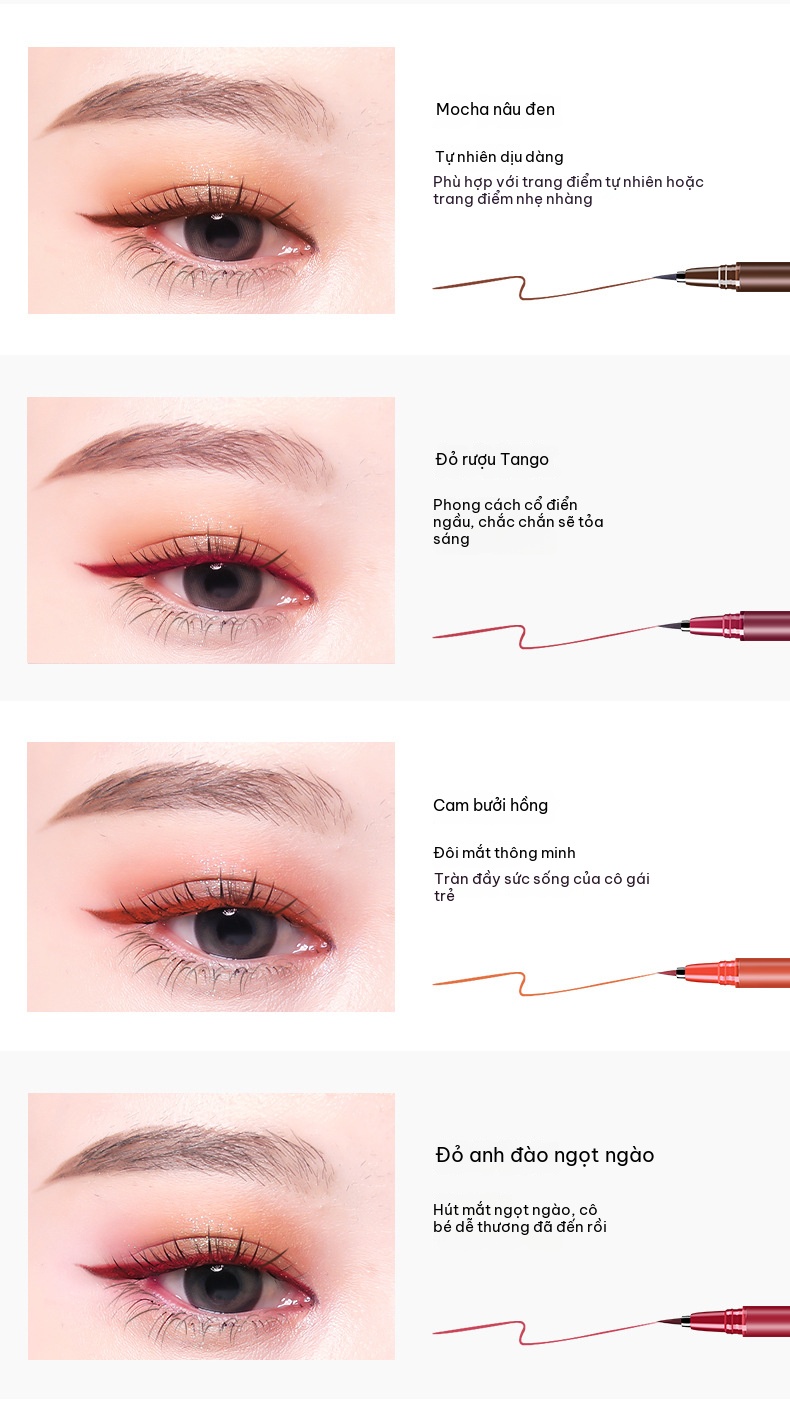 Mocha nâu đen

Tự nhiên dịu dàng

Phù hợp với trang điểm tự nhiên hoặc trang điểm nhẹ nhàng

Đỏ rượu Tango

Phong cách cổ điển ngầu, chắc chắn sẽ tỏa sáng

Cam bưởi hồng

Đôi mắt thông minh

Tràn đầy sức sống của cô gái trẻ

Đỏ anh đào ngọt ngào

Hút mắt ngọt ngào, cô bé dễ thương đã đến rồi