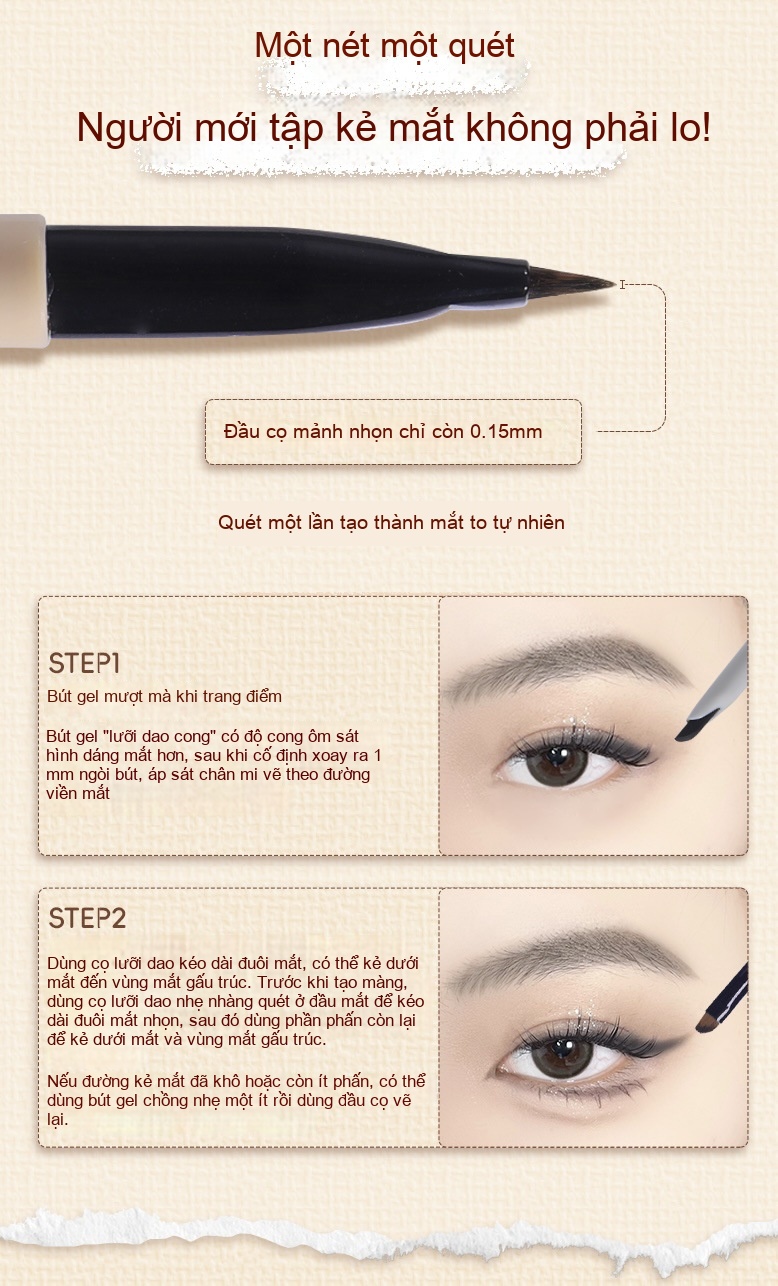 Một nét một quét

Người mới tập kẻ mắt không phải lo!

Đầu cọ mảnh nhọn chỉ còn 0.15mm

Quét một lần tạo thành mắt to tự nhiên

STEP1

Bút gel mượt mà khi trang điểm

Bút gel "lưỡi dao cong" có độ cong ôm sát hình dáng mắt hơn, sau khi cố định xoay ra 1 mm ngòi bút, áp sát chân mi vẽ theo đường viền mắt

STEP2

Dùng cọ lưỡi dao kéo dài đuôi mắt, có thể kẻ dưới mắt đến vùng mắt gấu trúc. Trước khi tạo màng, dùng cọ lưỡi dao nhẹ nhàng quét ở đầu mắt để kéo dài đuôi mắt nhọn, sau đó dùng phần phấn còn lại để kẻ dưới mắt và vùng mắt gấu trúc.

Nếu đường kẻ mắt đã khô hoặc còn ít phấn, có thể dùng bút gel chồng nhẹ một ít rồi dùng đầu cọ vẽ lại.