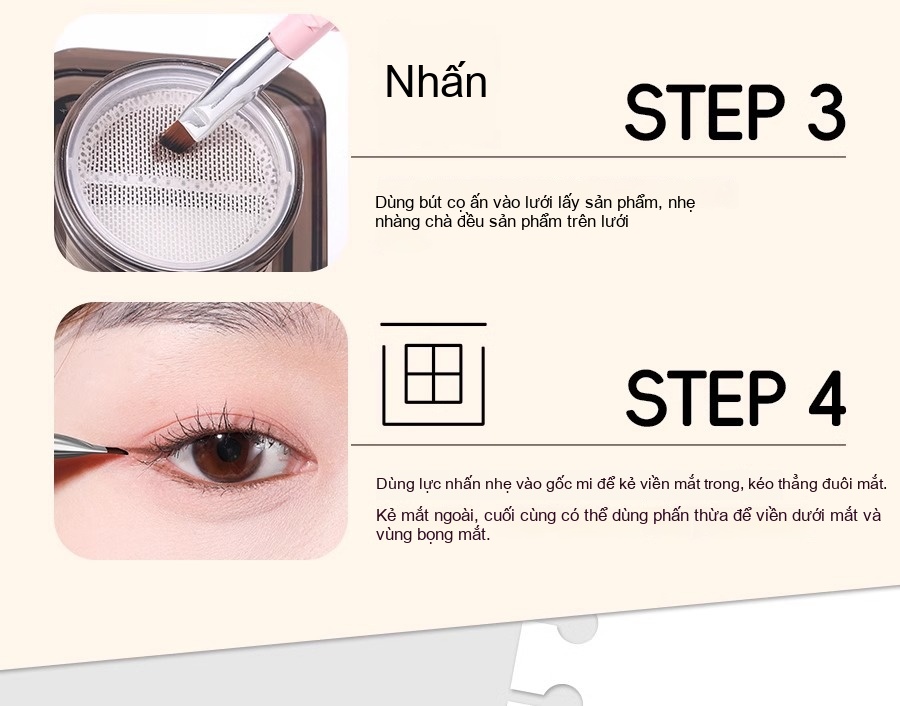 Nhấn

STEP 3

Dùng bút cọ ấn vào lưới lấy sản phẩm, nhẹ nhàng chà đều sản phẩm trên lưới

STEP 4

Dùng lực nhấn nhẹ vào gốc mi để kẻ viền mắt trong, kéo thẳng đuôi mắt.

Kẻ mắt ngoài, cuối cùng có thể dùng phấn thừa để viền dưới mắt và vùng bọng mắt.