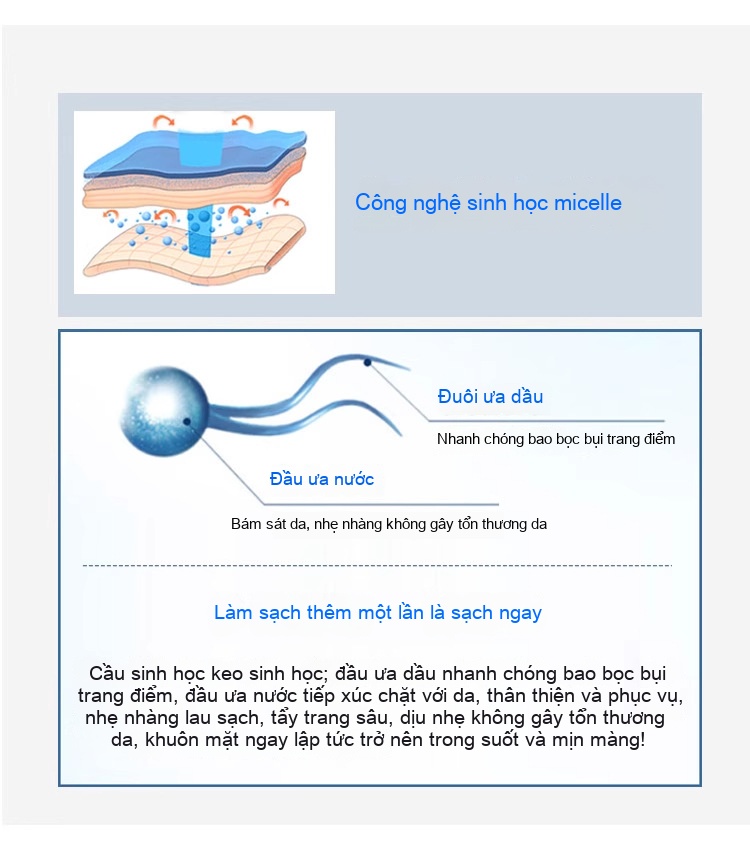 Công nghệ sinh học micelle

Đuôi ưa dầu

Nhanh chóng bao bọc bụi trang điểm

Đầu ưa nước

Bám sát da, nhẹ nhàng không gây tổn thương da

Làm sạch thêm một lần là sạch ngay

Cầu sinh học keo sinh học; đầu ưa dầu nhanh chóng bao bọc bụi trang điểm, đầu ưa nước tiếp xúc chặt với da, thân thiện và phục vụ, nhẹ nhàng lau sạch, tẩy trang sâu, dịu nhẹ không gây tổn thương da, khuôn mặt ngay lập tức trở nên trong suốt và mịn màng!