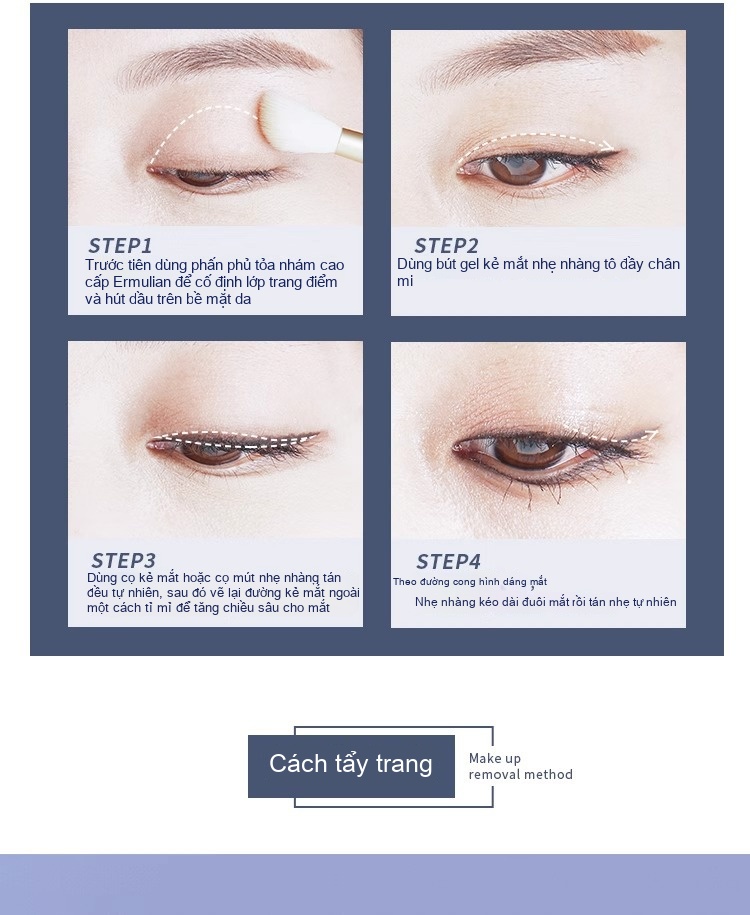 STEP1
Trước tiên dùng phấn phủ tỏa nhám cao cấp Ermulian để cố định lớp trang điểm và hút dầu trên bề mặt da

STEP2
Dùng bút gel kẻ mắt nhẹ nhàng tô đầy chân mi

STEP3
Dùng cọ kẻ mắt hoặc cọ mút nhẹ nhàng tán đều tự nhiên, sau đó vẽ lại đường kẻ mắt ngoài một cách tỉ mỉ để tăng chiều sâu cho mắt

STEP4
Theo đường cong hình dáng mắt
Nhẹ nhàng kéo dài đuôi mắt rồi tán nhẹ tự nhiên

Cách tẩy trang

Make up removal method