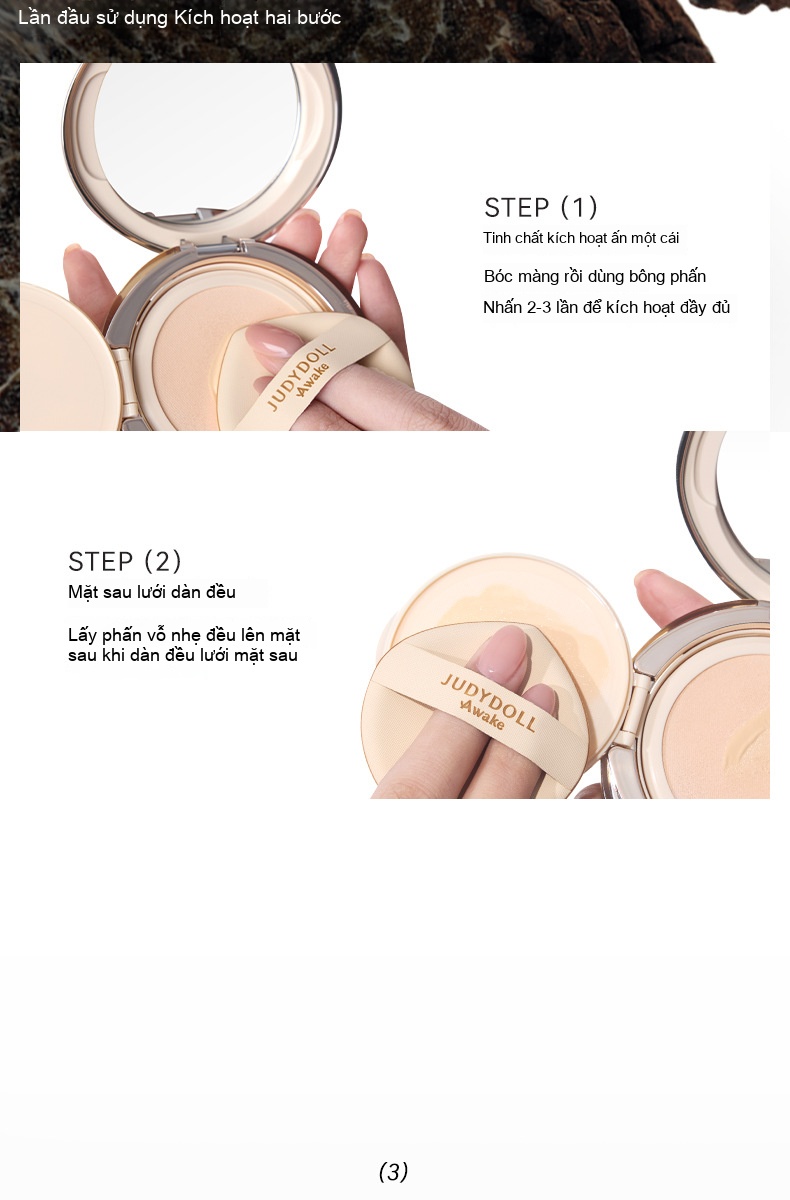 Lần đầu sử dụng Kích hoạt hai bước

STEP (1)
Tinh chất kích hoạt ấn một cái

Bóc màng rồi dùng bông phấn
Nhấn 2-3 lần để kích hoạt đầy đủ

JUDYDOLL
Awake

STEP (2)
Mặt sau lưới dàn đều

Lấy phấn vỗ nhẹ đều lên mặt sau khi dàn đều lưới mặt sau

JUDYDOLL
Awake

(3)