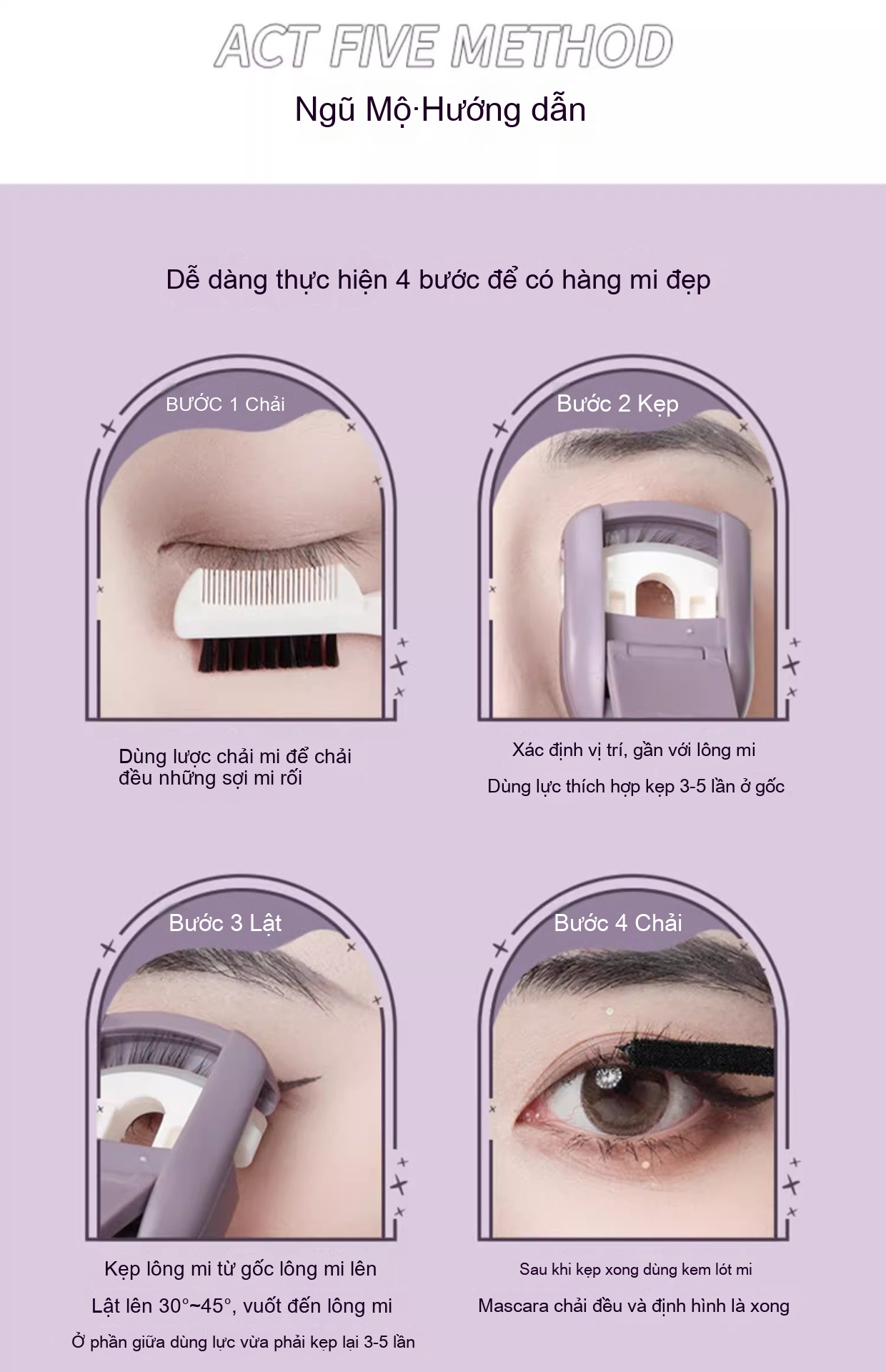 ACT FIVE METHOD

Ngũ Mộ·Hướng dẫn

Dễ dàng thực hiện 4 bước để có hàng mi đẹp

BƯỚC 1 Chải

Dùng lược chải mi để chải đều những sợi mi rối

Bước 2 Kẹp

Xác định vị trí, gần với lông mi

Dùng lực thích hợp kẹp 3-5 lần ở gốc

Bước 3 Lật

Kẹp lông mi từ gốc lông mi lên

Lật lên 30°~45°, vuốt đến lông mi

Ở phần giữa dùng lực vừa phải kẹp lại 3-5 lần

Bước 4 Chải

Sau khi kẹp xong dùng kem lót mi

Mascara chải đều và định hình là xong