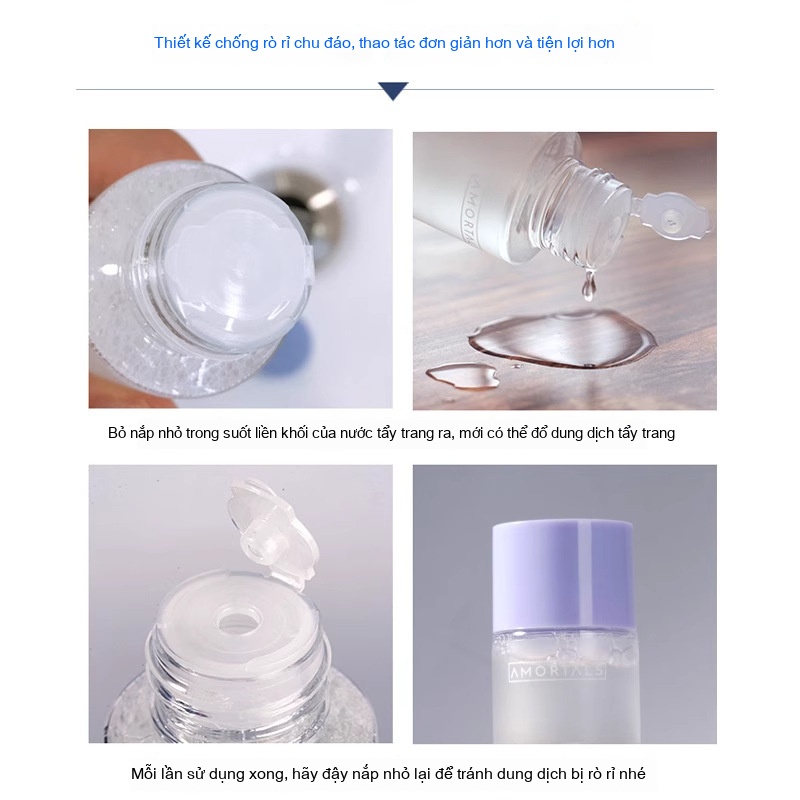 Thiết kế chống rò rỉ chu đáo, thao tác đơn giản hơn và tiện lợi hơn

AMORTALS

Bỏ nắp nhỏ trong suốt liền khối của nước tẩy trang ra, mới có thể đổ dung dịch tẩy trang

AMORTALS

Mỗi lần sử dụng xong, hãy đậy nắp nhỏ lại để tránh dung dịch bị rò rỉ nhé