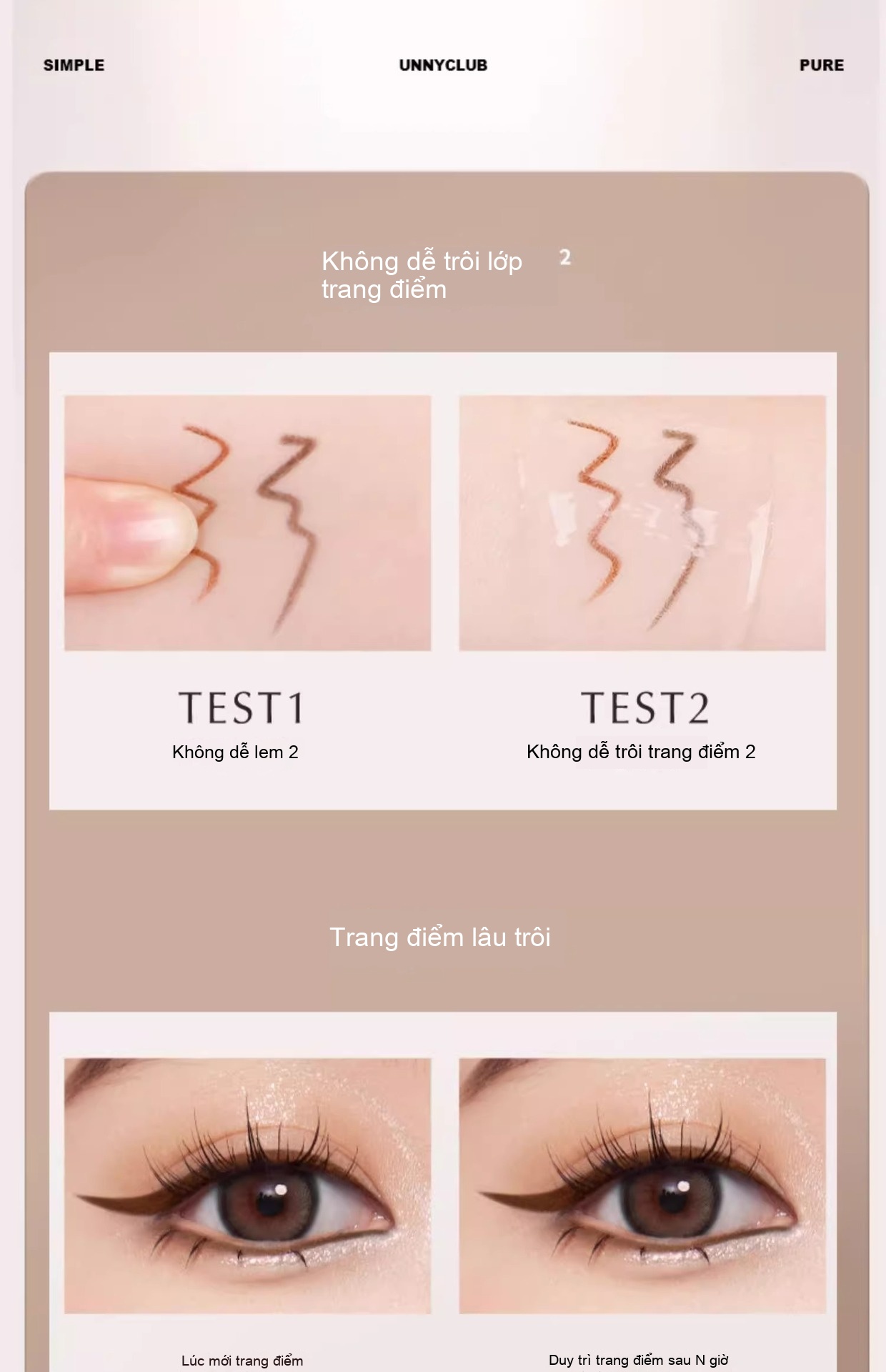 SIMPLE

UNNYCLUB

PURE

Không dễ trôi lớp trang điểm

2

TEST1
Không dễ lem 2

TEST2
Không dễ trôi trang điểm 2

Trang điểm lâu trôi

Lúc mới trang điểm

Duy trì trang điểm sau N giờ