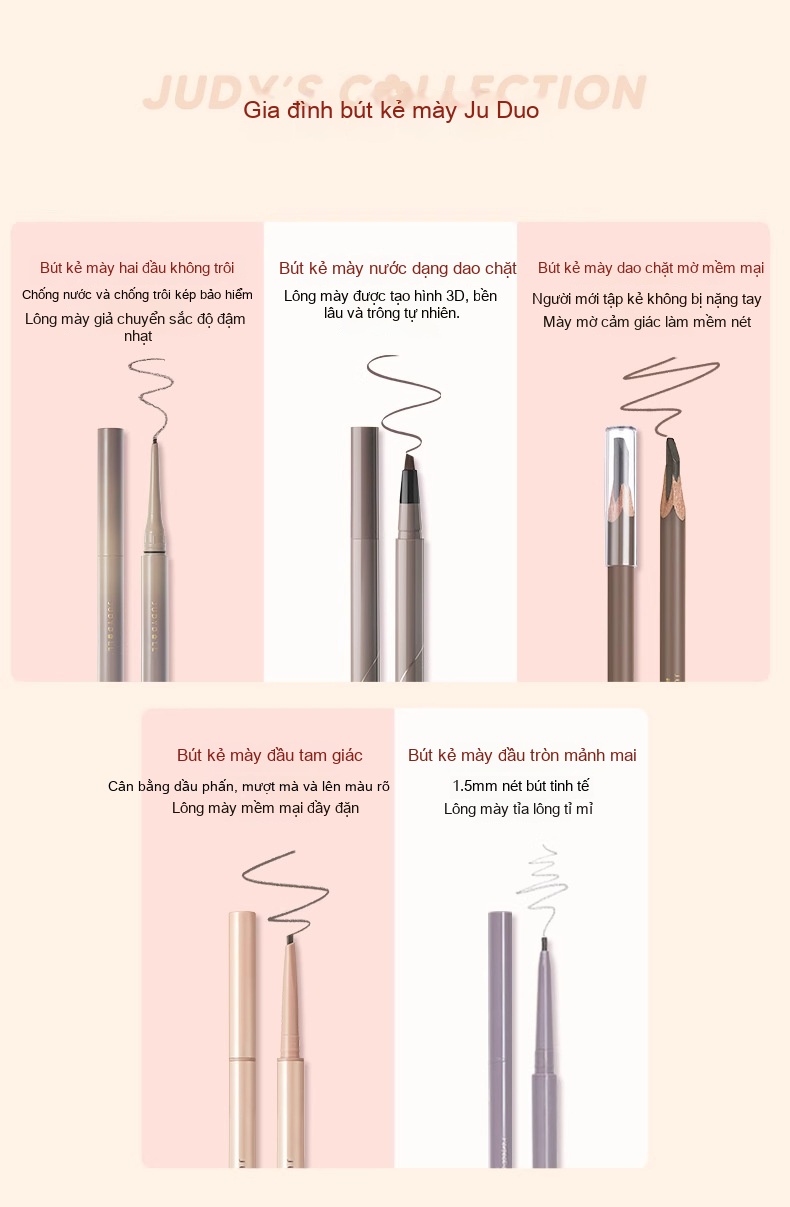 JUDY'S COLLECTION

Gia đình bút kẻ mày Ju Duo

Bút kẻ mày hai đầu không trôi

Chống nước và chống trôi kép bảo hiểm

Lông mày giả chuyển sắc độ đậm nhạt

Bút kẻ mày nước dạng dao chặt

Lông mày được tạo hình 3D, bền lâu và trông tự nhiên.

Bút kẻ mày dao chặt mờ mềm mại

Người mới tập kẻ không bị nặng tay

Mày mờ cảm giác làm mềm nét

Bút kẻ mày đầu tam giác

Cân bằng dầu phấn, mượt mà và lên màu rõ

Lông mày mềm mại đầy đặn

Bút kẻ mày đầu tròn mảnh mai

1.5mm nét bút tinh tế

Lông mày tỉa lông tỉ mỉ