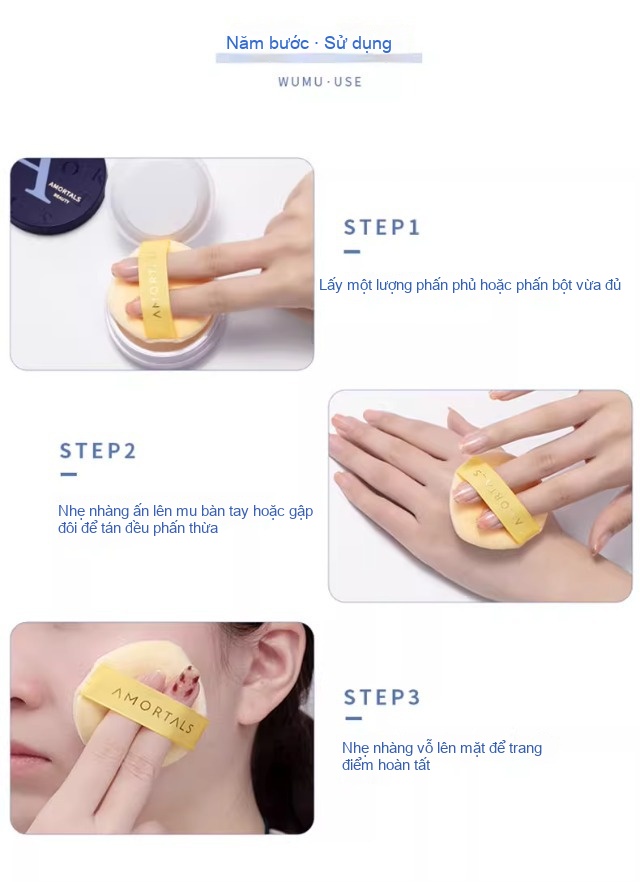 Năm bước · Sử dụng

WUMU·USE

AMORTALS BEAUTY

AMORTALS

STEP1

Lấy một lượng phấn phủ hoặc phấn bột vừa đủ

STEP2

Nhẹ nhàng ấn lên mu bàn tay hoặc gập đôi để tán đều phấn thừa

AMORTALS

AMORTALS

STEP3

Nhẹ nhàng vỗ lên mặt để trang điểm hoàn tất