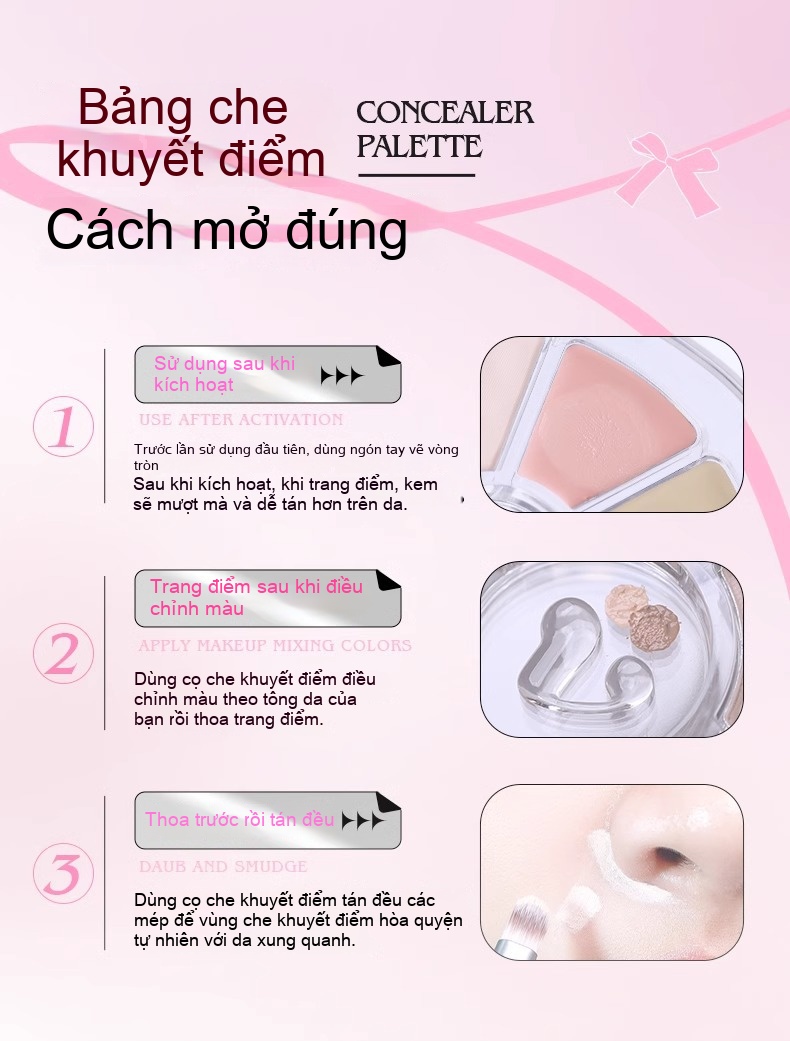 Bảng che khuyết điểm

CONCEALER PALETTE

Cách mở đúng

1

Sử dụng sau khi kích hoạt

USE AFTER ACTIVATION

Trước lần sử dụng đầu tiên, dùng ngón tay vẽ vòng tròn

Sau khi kích hoạt, khi trang điểm, kem sẽ mượt mà và dễ tán hơn trên da.

2

Trang điểm sau khi điều chỉnh màu

APPLY MAKEUP MIXING COLORS

Dùng cọ che khuyết điểm điều chỉnh màu theo tông da của bạn rồi thoa trang điểm.

3

Thoa trước rồi tán đều

DAUB AND SMUDGE

Dùng cọ che khuyết điểm tán đều các mép để vùng che khuyết điểm hòa quyện tự nhiên với da xung quanh.