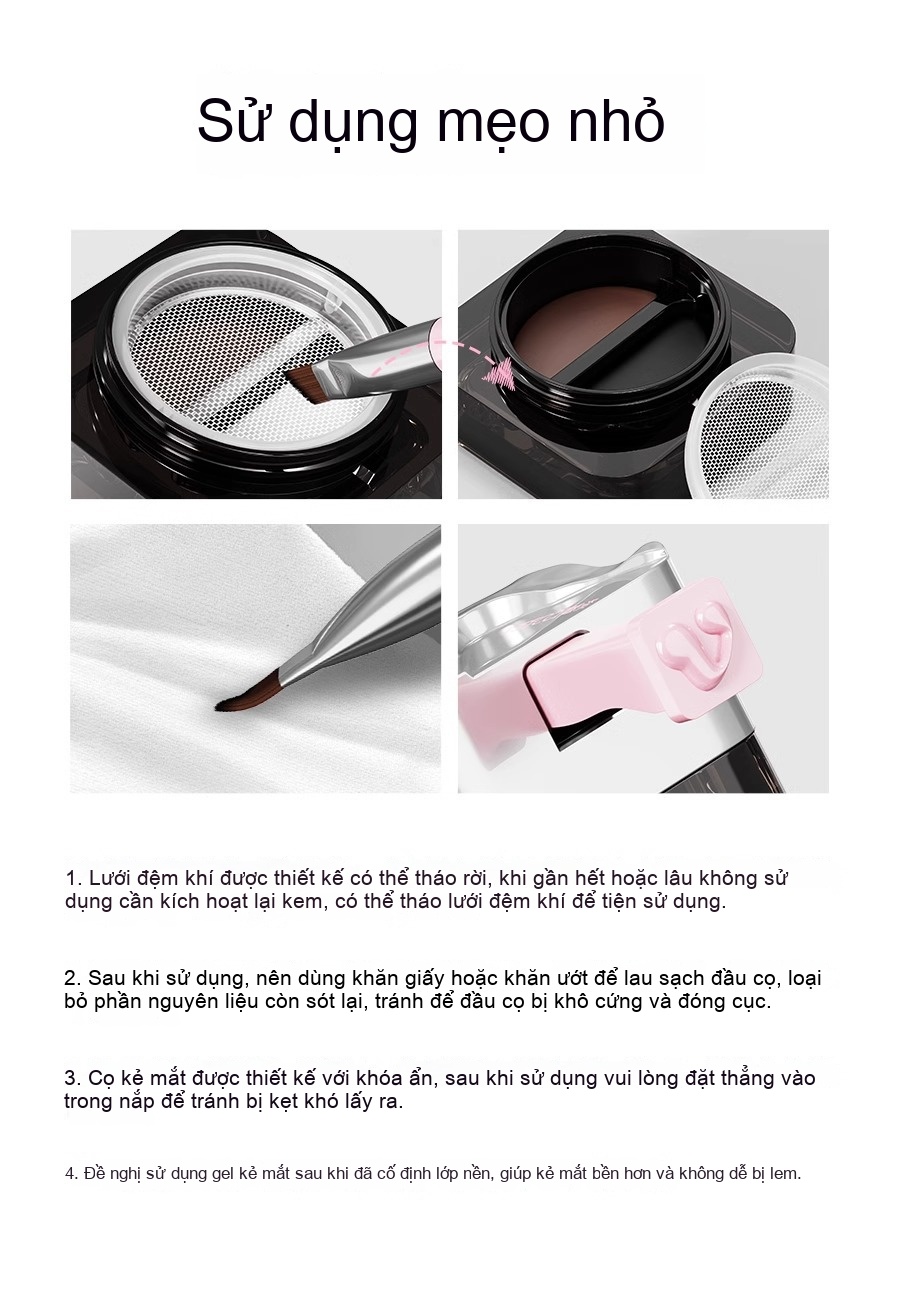 Sử dụng mẹo nhỏ

1. Lưới đệm khí được thiết kế có thể tháo rời, khi gần hết hoặc lâu không sử dụng cần kích hoạt lại kem, có thể tháo lưới đệm khí để tiện sử dụng.

2. Sau khi sử dụng, nên dùng khăn giấy hoặc khăn ướt để lau sạch đầu cọ, loại bỏ phần nguyên liệu còn sót lại, tránh để đầu cọ bị khô cứng và đóng cục.

3. Cọ kẻ mắt được thiết kế với khóa ẩn, sau khi sử dụng vui lòng đặt thẳng vào trong nắp để tránh bị kẹt khó lấy ra.

4. Đề nghị sử dụng gel kẻ mắt sau khi đã cố định lớp nền, giúp kẻ mắt bền hơn và không dễ bị lem.