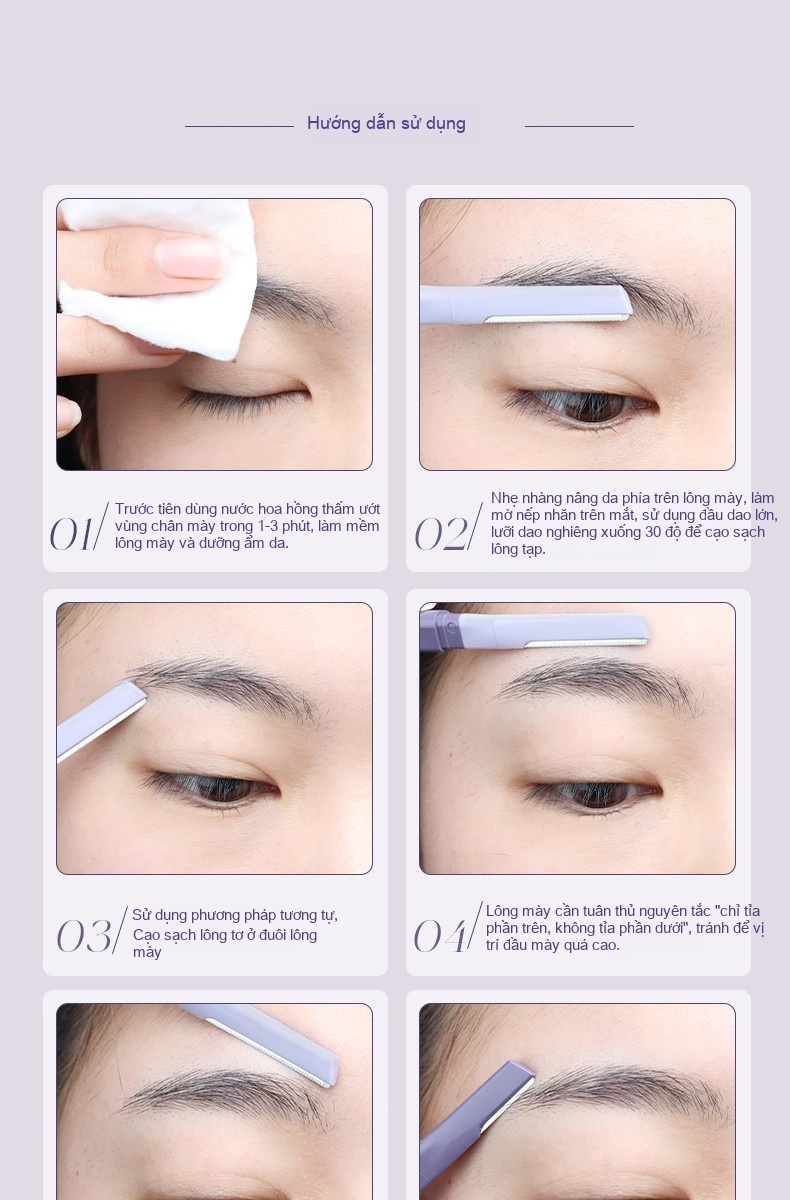 Hướng dẫn sử dụng

01/ Trước tiên dùng nước hoa hồng thấm ướt vùng chân mày trong 1-3 phút, làm mềm lông mày và dưỡng ẩm da.

02/ Nhẹ nhàng nâng da phía trên lông mày, làm mờ nếp nhăn trên mắt, sử dụng đầu dao lớn, lưỡi dao nghiêng xuống 30 độ để cạo sạch lông tạp.

03/ Sử dụng phương pháp tương tự, Cạo sạch lông tơ ở đuôi lông mày

04/ Lông mày cần tuân thủ nguyên tắc "chỉ tỉa phần trên, không tỉa phần dưới", tránh để vị trí đầu mày quá cao.